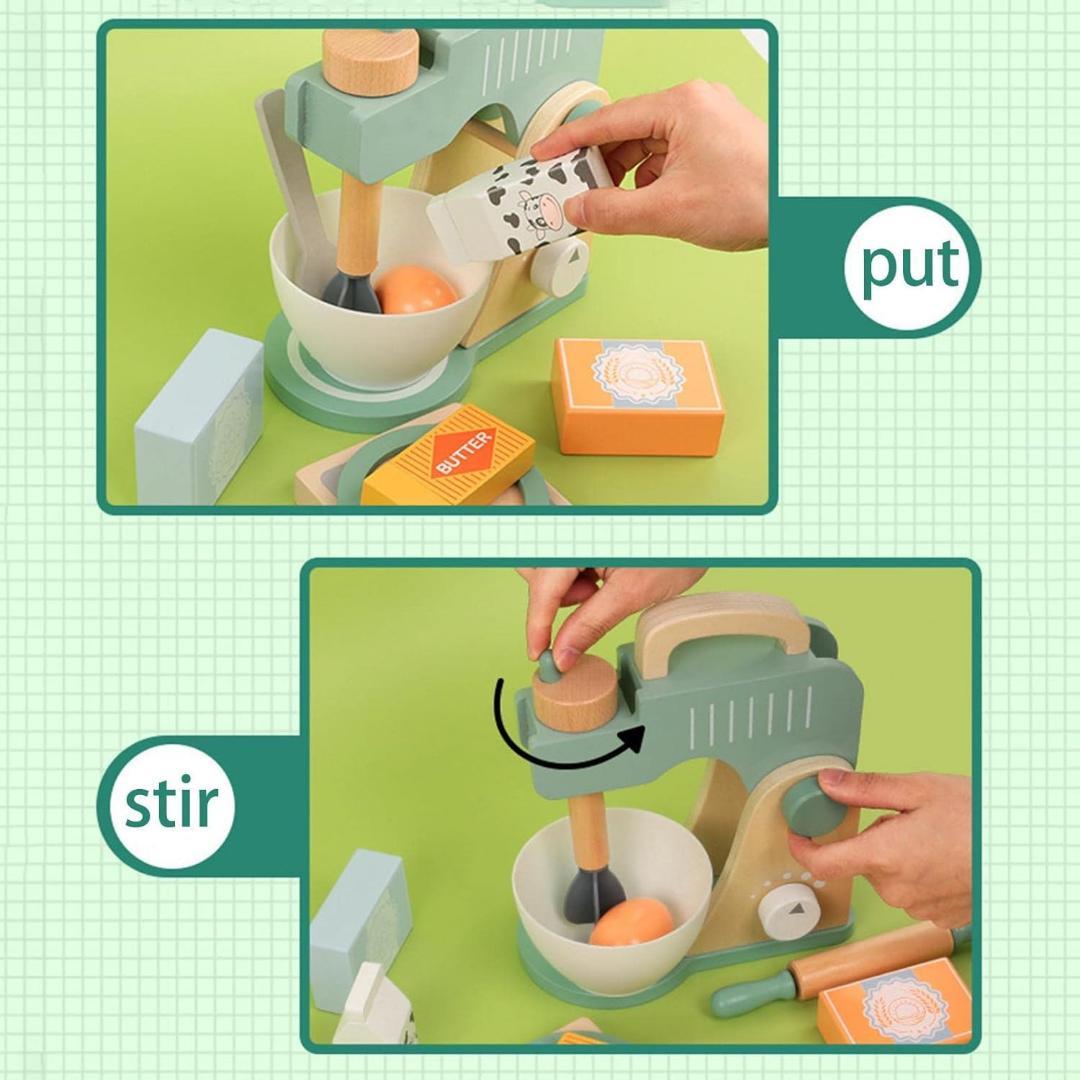 BUTTER

put

stir