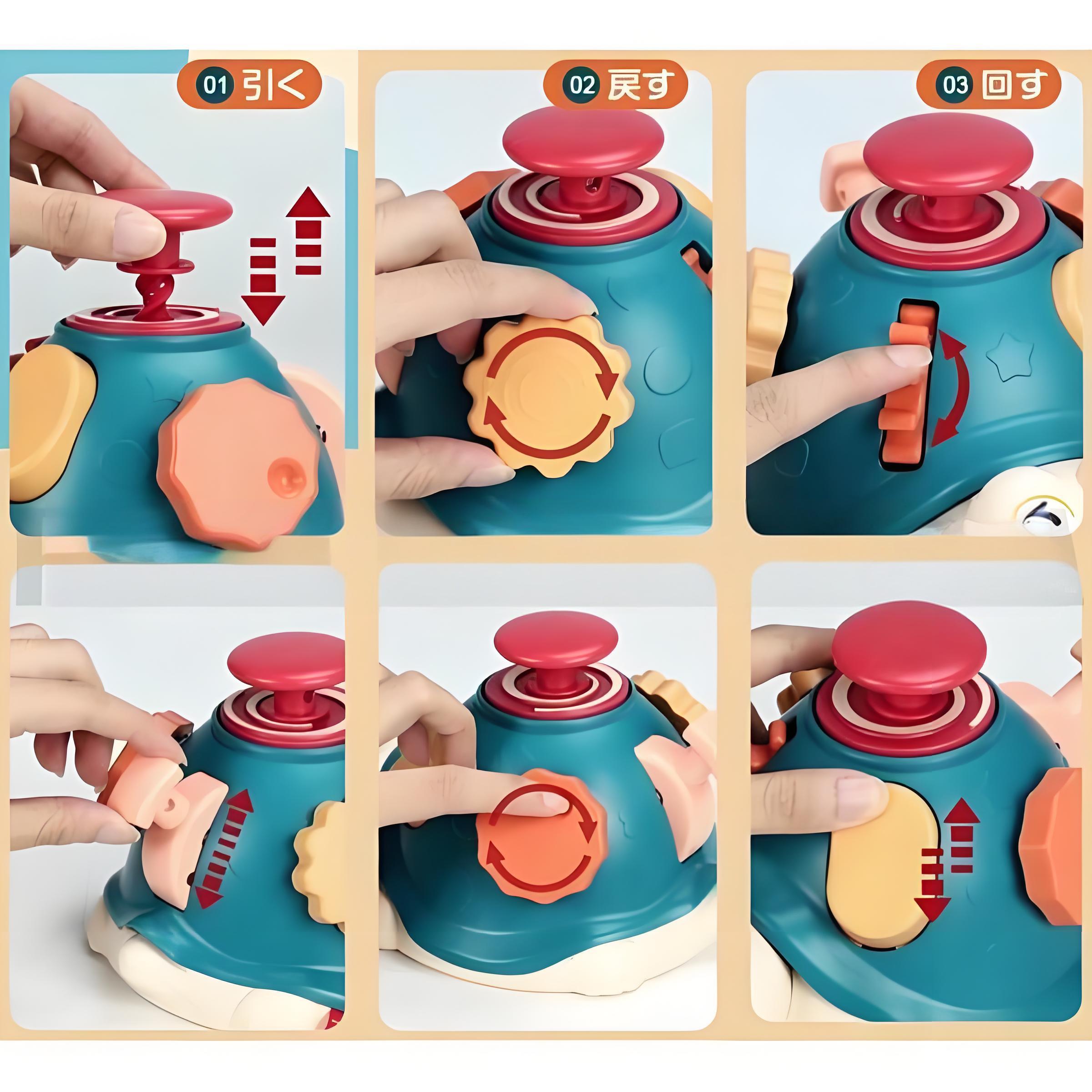 01 引く

02 戻す

03 回す